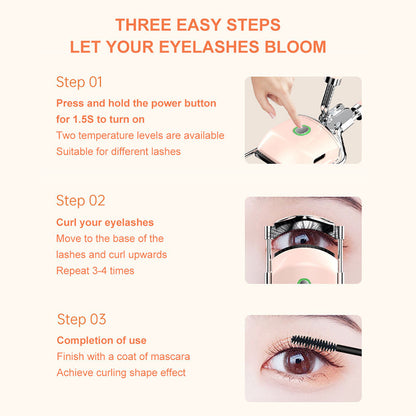 THREE EASY STEPS
LET YOUR EYELASHES BLOOM

Step 01

Press and hold the power button for 1.5S to turn on
Two temperature levels are available
Suitable for different lashes

Step 02

Curl your eyelashes
Move to the base of the lashes and curl upwards
Repeat 3-4 times

Step 03

Completion of use
Finish with a coat of mascara
Achieve curling shape effect